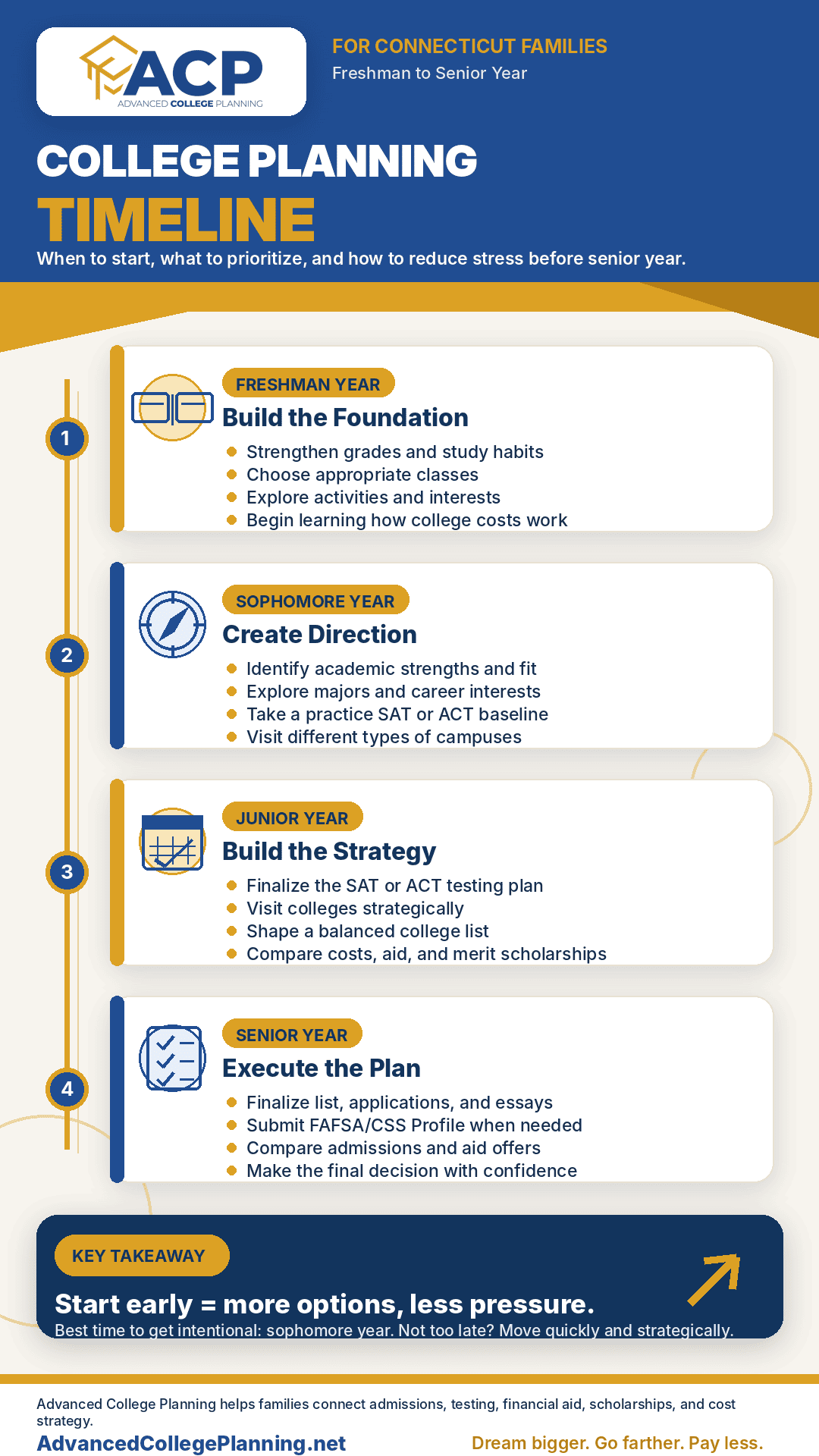 ACP
ADVANCED COLLEGE PLANNING

FOR CONNECTICUT FAMILIES
Freshman to Senior Year

COLLEGE PLANNING
TIMELINE
When to start, what to prioritize, and how to reduce stress before senior year.

1
FRESHMAN YEAR
Build the Foundation
• Strengthen grades and study habits
• Choose appropriate classes
• Explore activities and interests
• Begin learning how college costs work

2
SOPHOMORE YEAR
Create Direction
• Identify academic strengths and fit
• Explore majors and career interests
• Take a practice SAT or ACT baseline
• Visit different types of campuses

3
JUNIOR YEAR
Build the Strategy
• Finalize the SAT or ACT testing plan
• Visit colleges strategically
• Shape a balanced college list
• Compare costs, aid, and merit scholarships

4
SENIOR YEAR
Execute the Plan
• Finalize list, applications, and essays
• Submit FAFSA/CSS Profile when needed
• Compare admissions and aid offers
• Make the final decision with confidence

KEY TAKEAWAY
Start early = more options, less pressure.
Best time to get intentional: sophomore year. Not too late? Move quickly and strategically.

Advanced College Planning helps families connect admissions, testing, financial aid, scholarships, and cost strategy.
AdvancedCollegePlanning.net
Dream bigger. Go farther. Pay less.